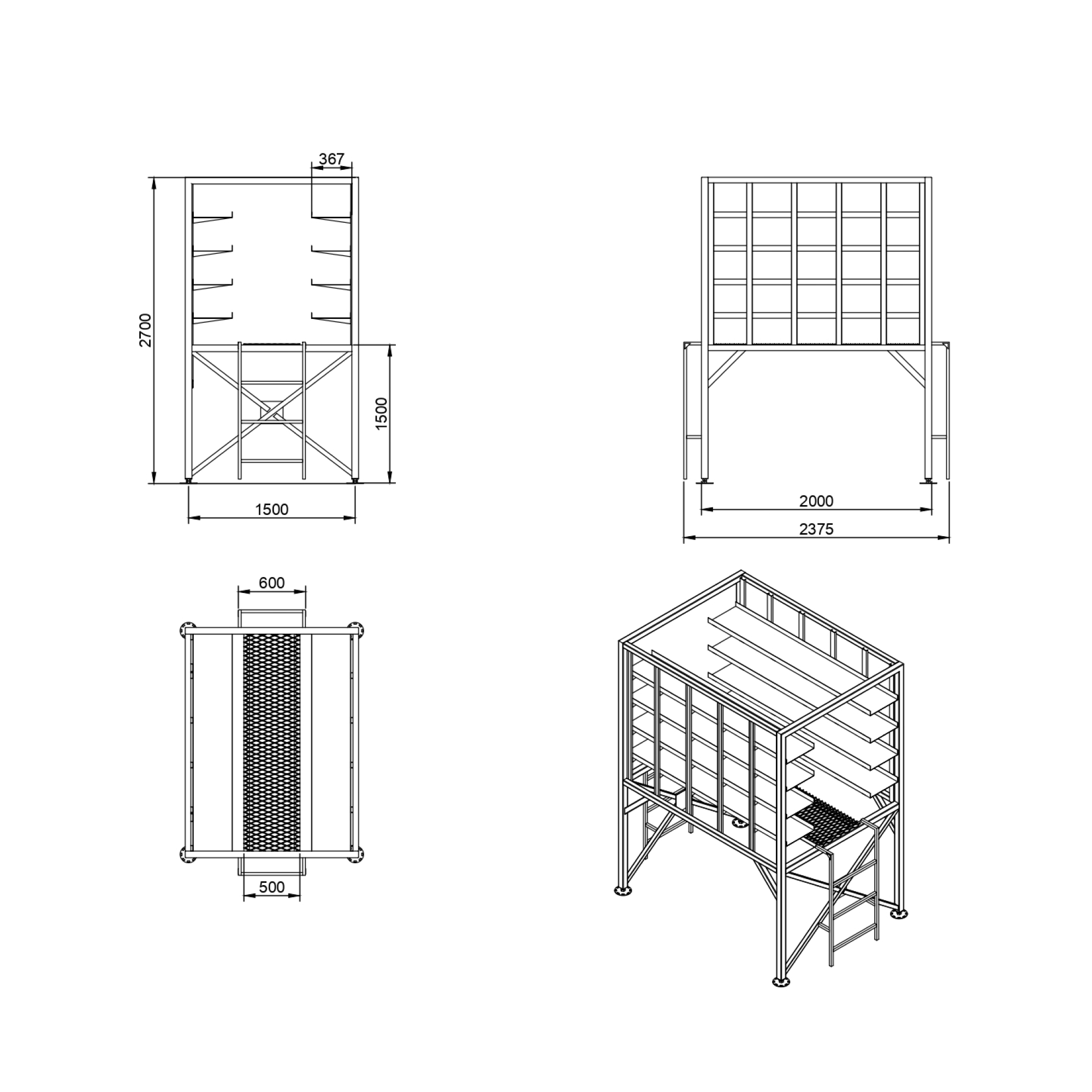 367

2700

1500

1500

2000

2375

600

500